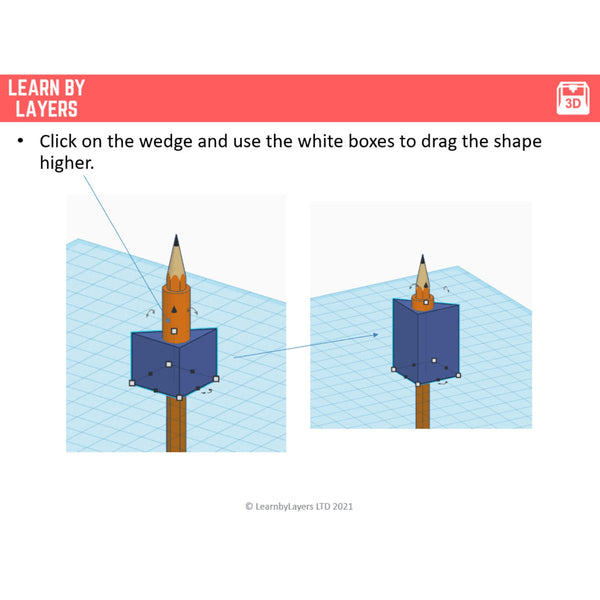 LEARN BY LAYERS

3D

• Click on the wedge and use the white boxes to drag the shape higher.

© LearnbyLayers LTD 2021