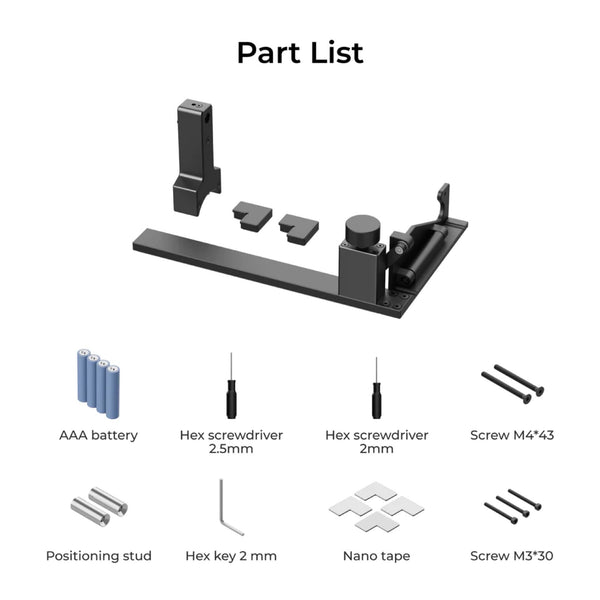 Part List

AAA battery

Hex screwdriver 2.5mm

Hex screwdriver 2mm

Screw M4*43

Positioning stud

Hex key 2 mm

Nano tape

Screw M3*30